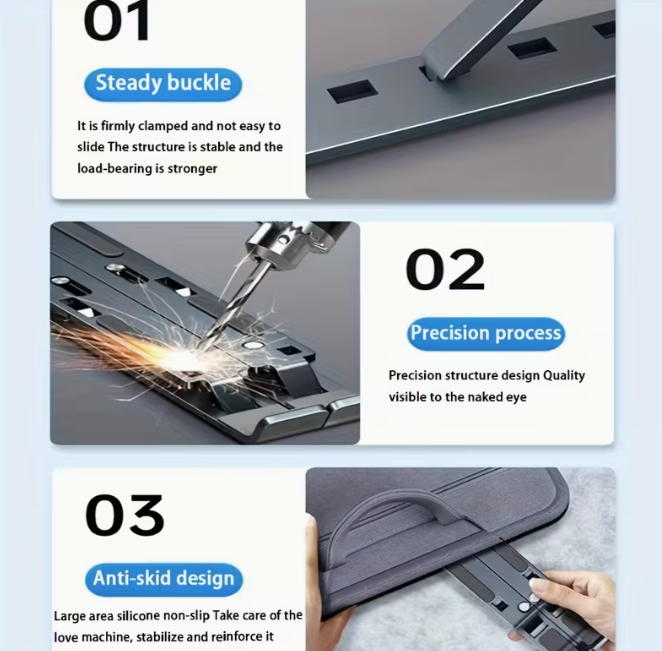 01

Steady buckle

It is firmly clamped and not easy to slide The structure is stable and the load-bearing is stronger

02

Precision process

Precision structure design Quality visible to the naked eye

03

Anti-skid design

Large area silicone non-slip Take care of the love machine, stabilize and reinforce it